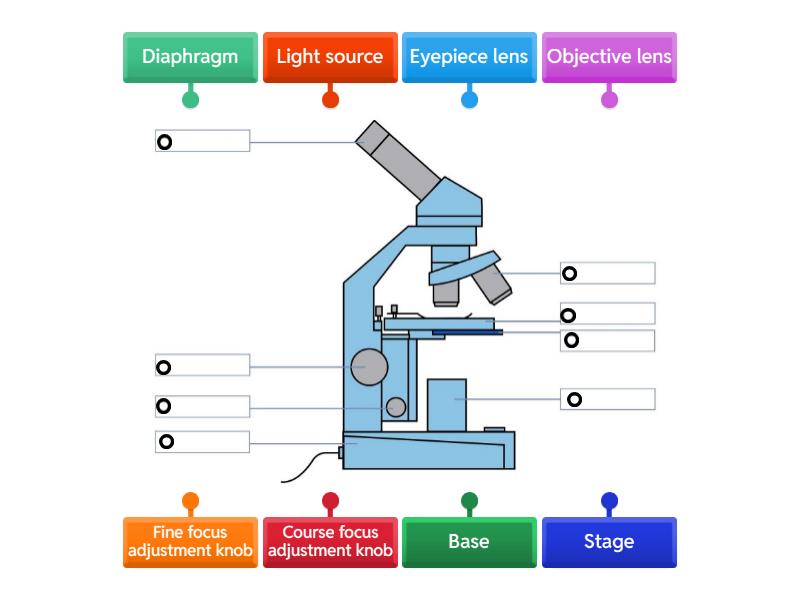 Diaphragm

Light source

Eyepiece lens

Objective lens

Fine focus adjustment knob

Course focus adjustment knob

Base

Stage