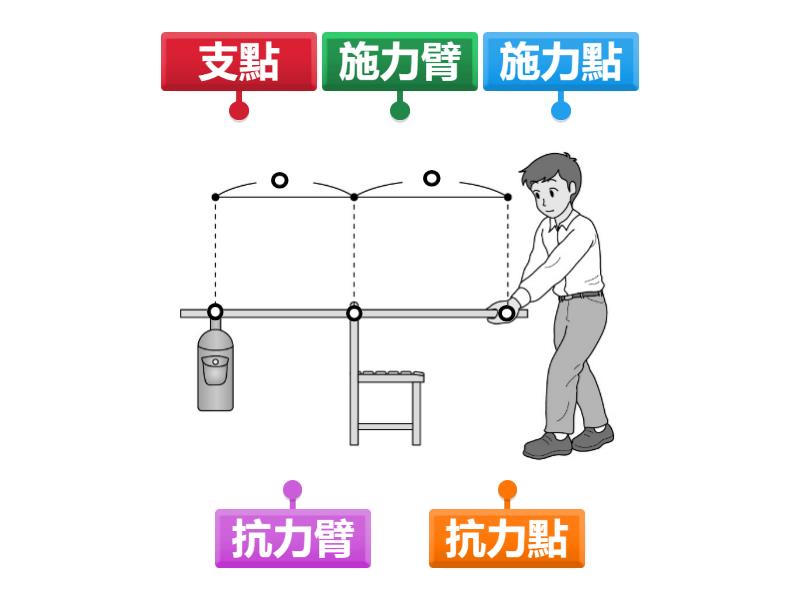 支點
施力臂
施力點
抗力臂
抗力點