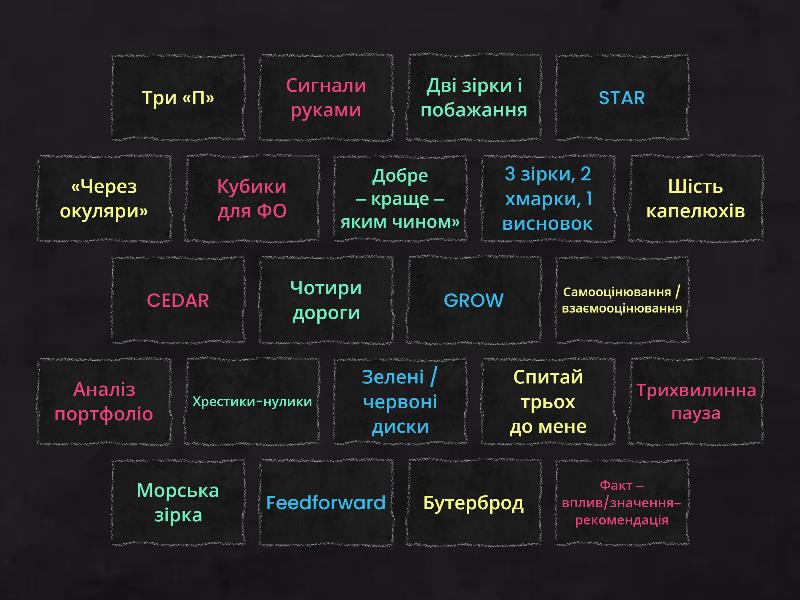 Три «П»

Сигнали руками

Дві зірки і побажання

STAR

«Через окуляри»

Кубики для ФО

Добре – краще – яким чином»

3 зірки, 2 хмарки, 1 висновок

Шість капелюхів

CEDAR

Чотири дороги

GROW

Самооцінювання / взаємооцінювання

Аналіз портфоліо

Хрестики-нулики

Зелені / червоні диски

Спитай трьох до мене

Трихвилинна пауза

Морська зірка

Feedforward

Бутерброд

Факт – вплив/значення– рекомендація