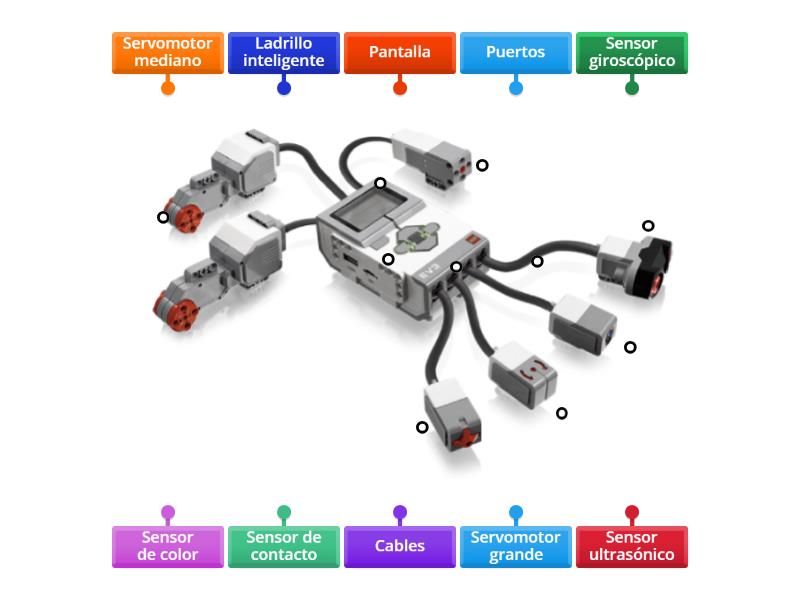 Servomotor mediano

Ladrillo inteligente

Pantalla

Puertos

Sensor giroscópico

EV3

Sensor de color

Sensor de contacto

Cables

Servomotor grande

Sensor ultrasónico