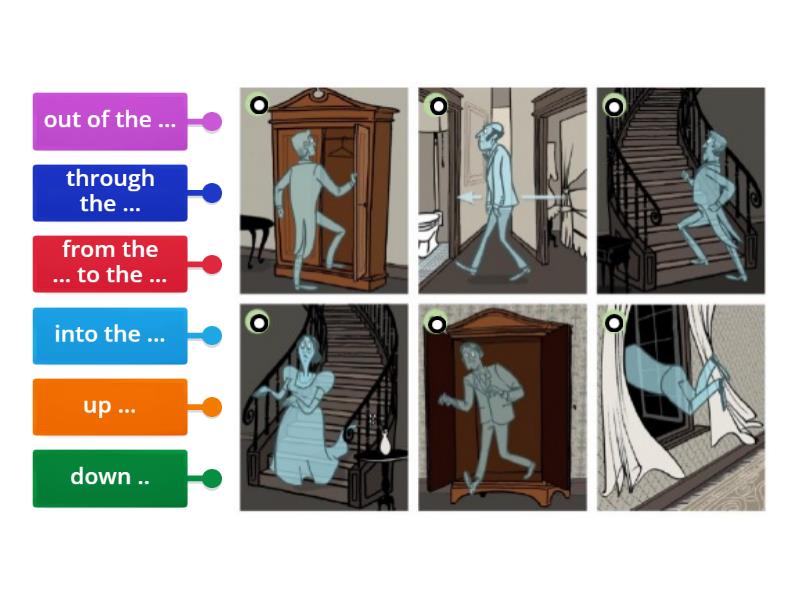 out of the ...

through the ...

from the ... to the ...

into the ...

up ...

down ..