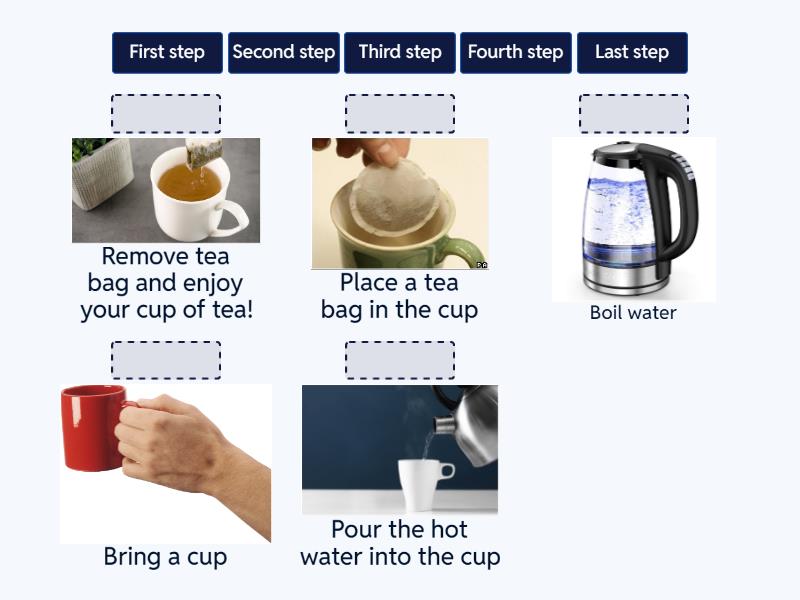 First step Second step Third step Fourth step Last step

Remove tea bag and enjoy your cup of tea!

Place a tea bag in the cup

Boil water

Bring a cup

Pour the hot water into the cup