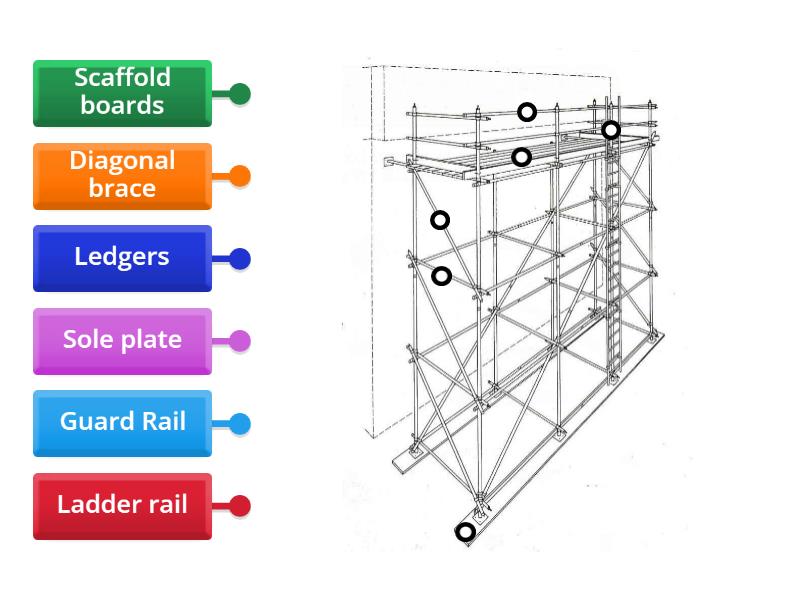 Scaffold boards

Diagonal brace

Ledgers

Sole plate

Guard Rail

Ladder rail