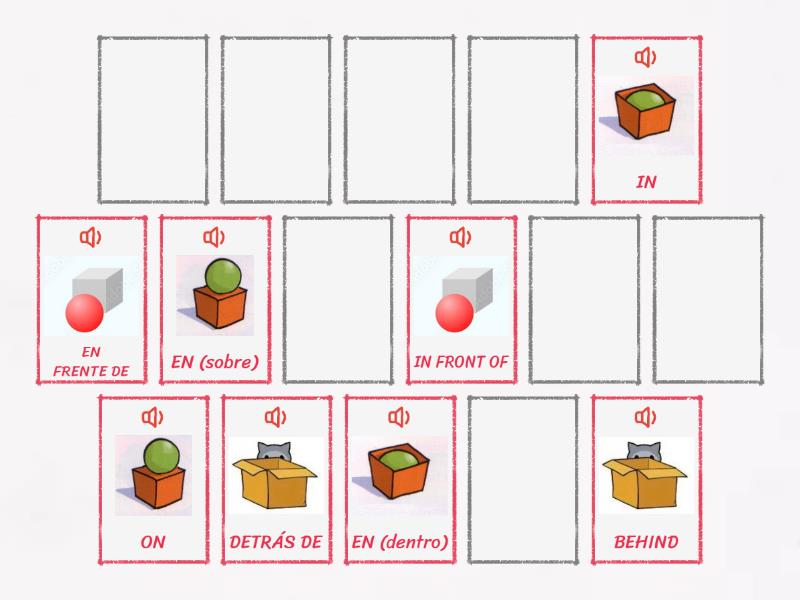 IN

EN FRENTE DE

EN (sobre)

IN FRONT OF

ON

DETRÁS DE

EN (dentro)

BEHIND