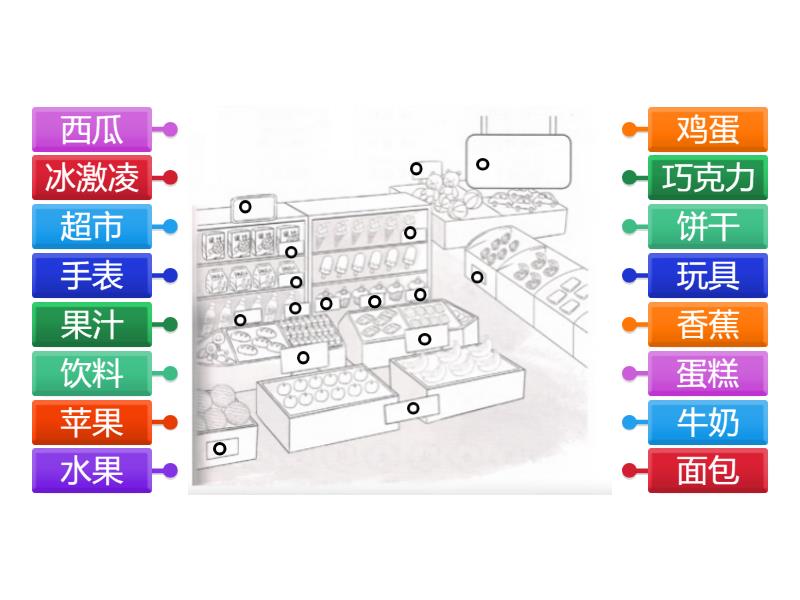 西瓜
冰激凌
超市
手表
果汁
饮料
苹果
水果

鸡蛋
巧克力
饼干
玩具
香蕉
蛋糕
牛奶
面包