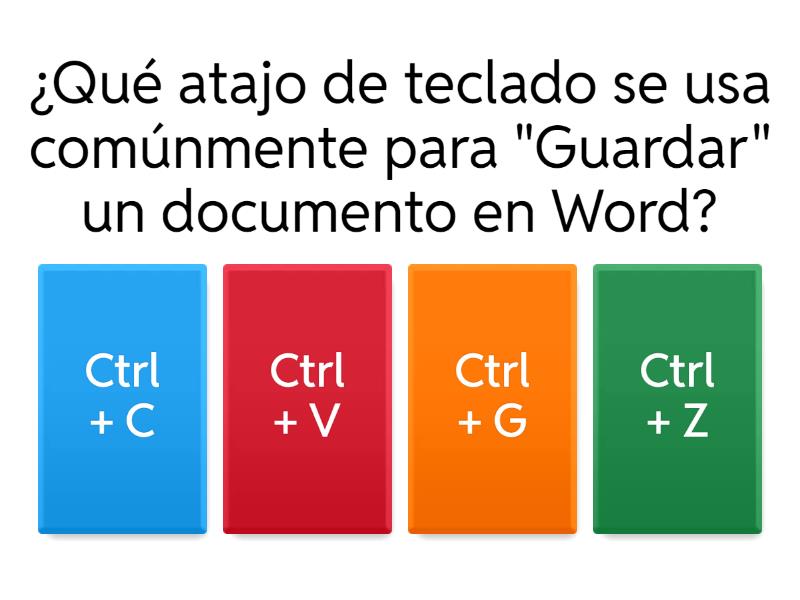 ¿Qué atajo de teclado se usa comúnmente para "Guardar" un documento en Word?

Ctrl + C

Ctrl + V

Ctrl + G

Ctrl + Z