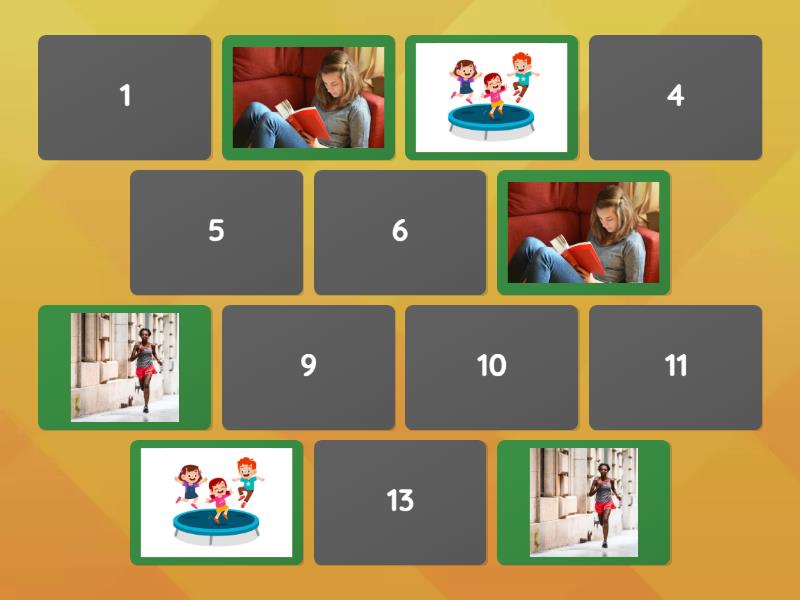 1

4

5

6

9

10

11

13