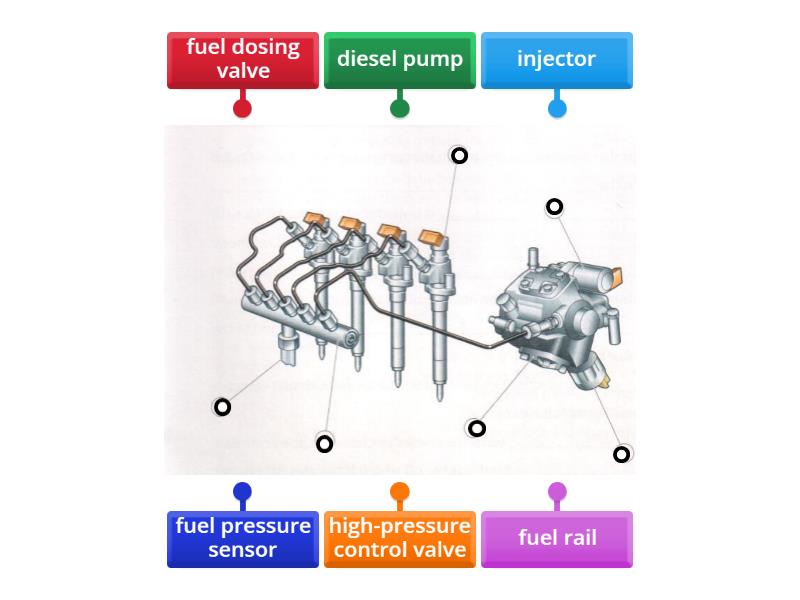 fuel dosing valve

diesel pump

injector

fuel pressure sensor

high-pressure control valve

fuel rail