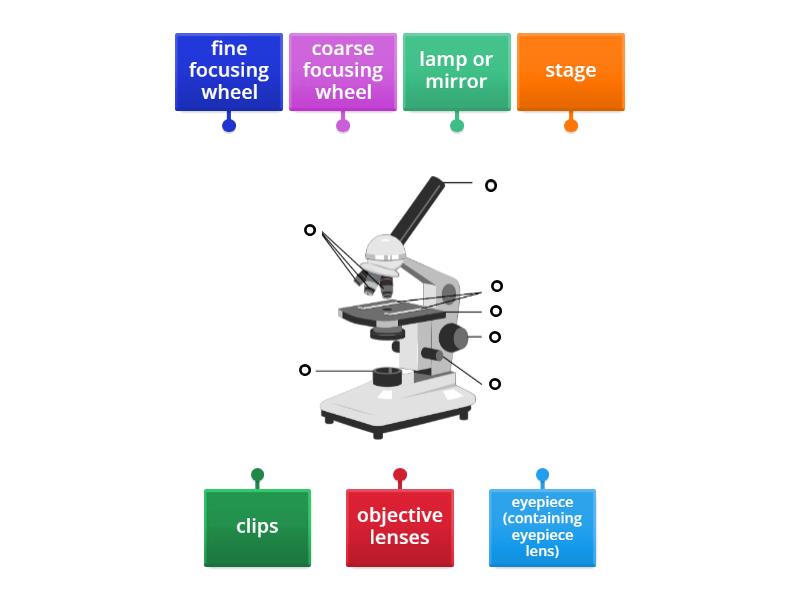 fine focusing wheel

coarse focusing wheel

lamp or mirror

stage

clips

objective lenses

eyepiece (containing eyepiece lens)