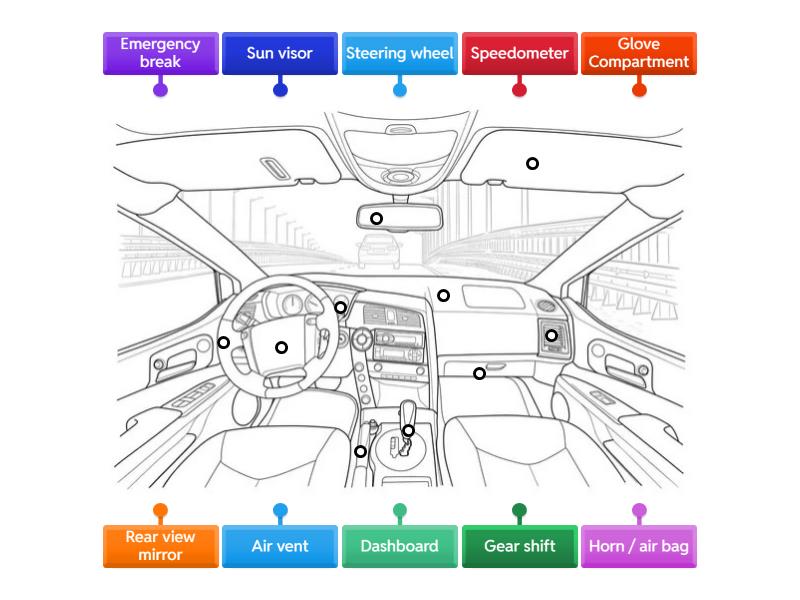 Emergency break

Sun visor

Steering wheel

Speedometer

Glove Compartment

Rear view mirror

Air vent

Dashboard

Gear shift

Horn / air bag