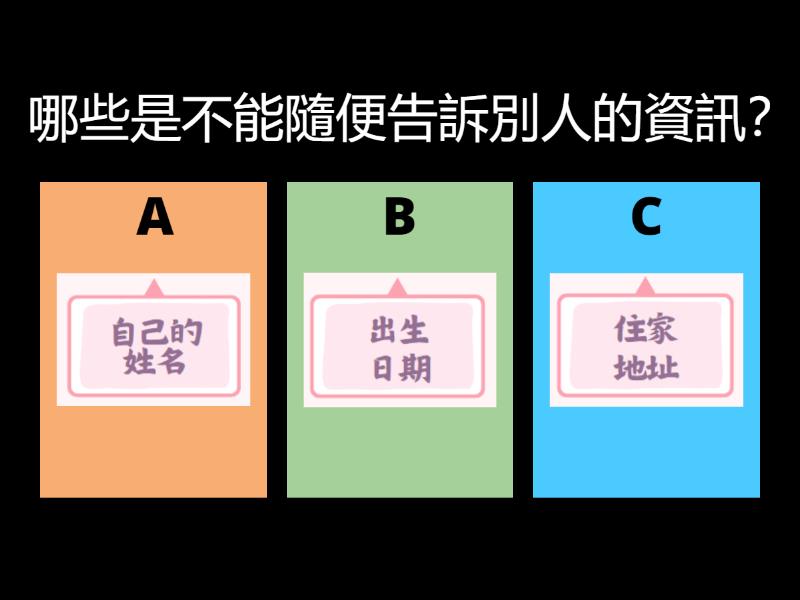 哪些是不能隨便告訴別人的資訊?

A

自己的
姓名

B

出生
日期

C

住家
地址