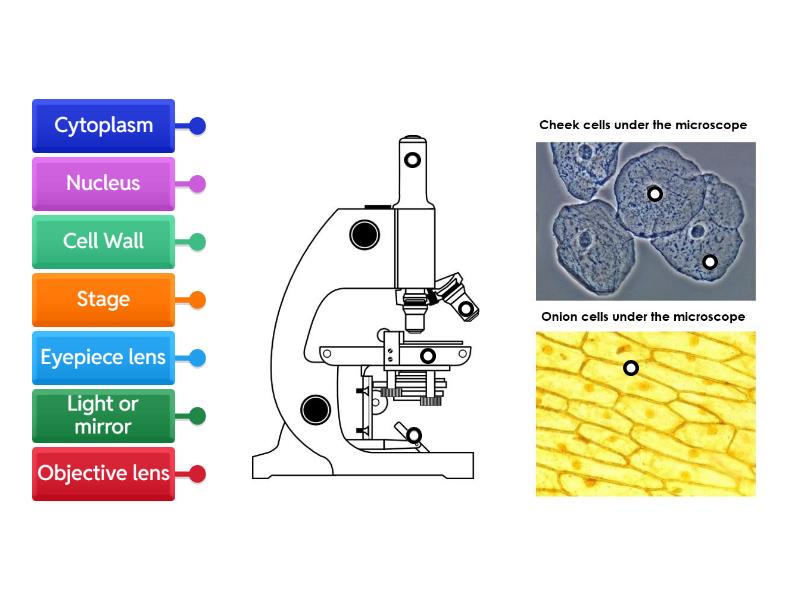 Cytoplasm
Nucleus
Cell Wall
Stage
Eyepiece lens
Light or mirror
Objective lens

Cheek cells under the microscope

Onion cells under the microscope