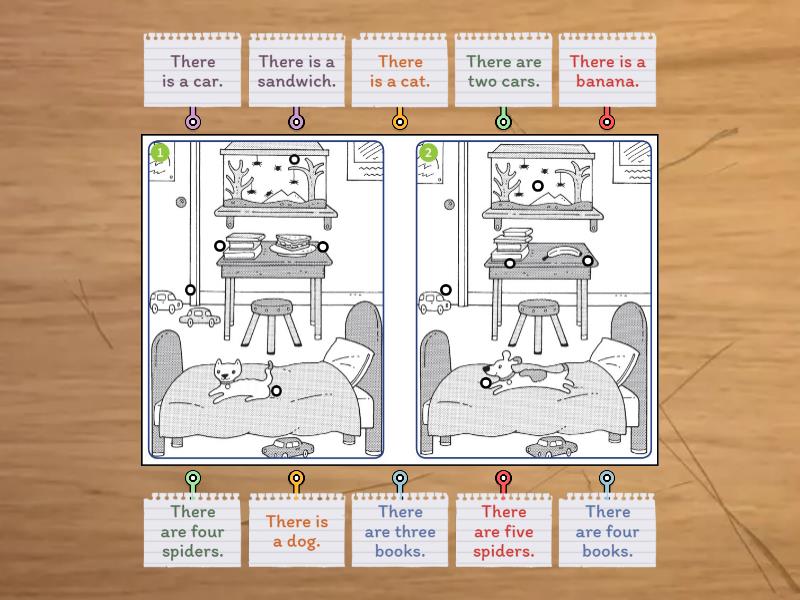 There is a car.

There is a sandwich.

There is a cat.

There are two cars.

There is a banana.

1

2

There are four spiders.

There is a dog.

There are three books.

There are five spiders.

There are four books.