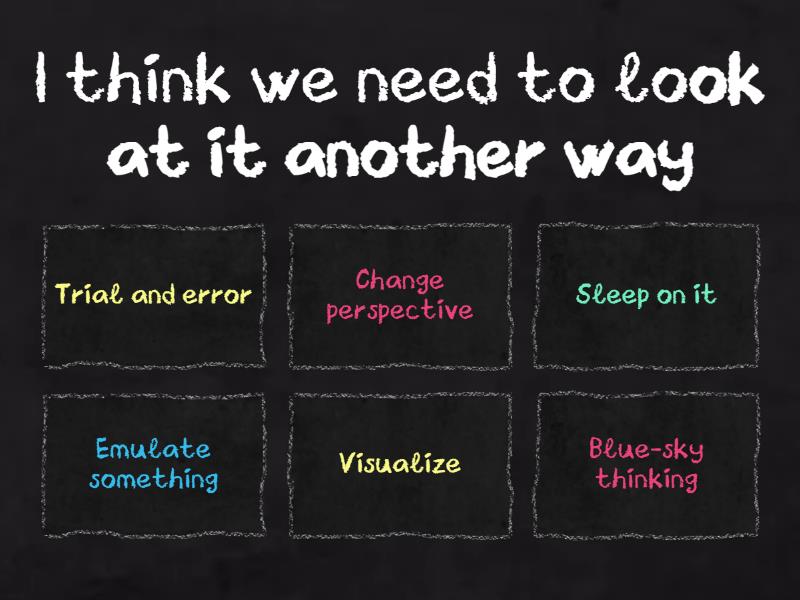 I think we need to look at it another way

Trial and error

Change perspective

Sleep on it

Emulate something

Visualize

Blue-sky thinking