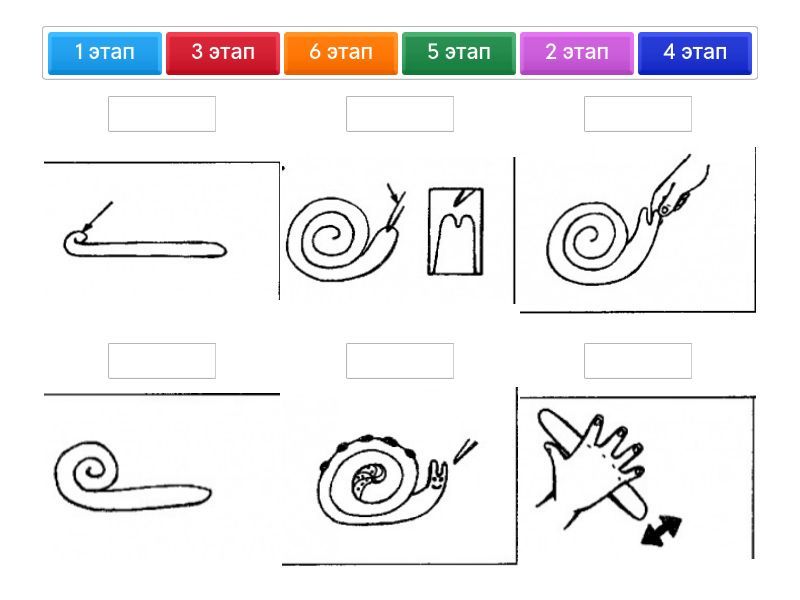 1 этап 3 этап 6 этап 5 этап 2 этап 4 этап