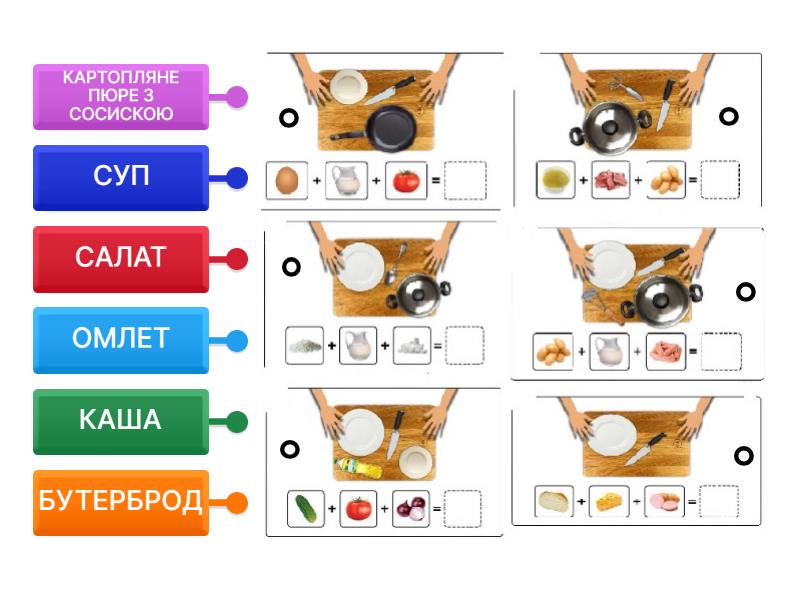 КАРТОПЛЯНЕ ПЮРЕ З СОСИСКОЮ

СУП

САЛАТ

ОМЛЕТ

КАША

БУТЕРБРОД

+ + =

+ + =

+ + =

+ + =

+ + =

+ + =