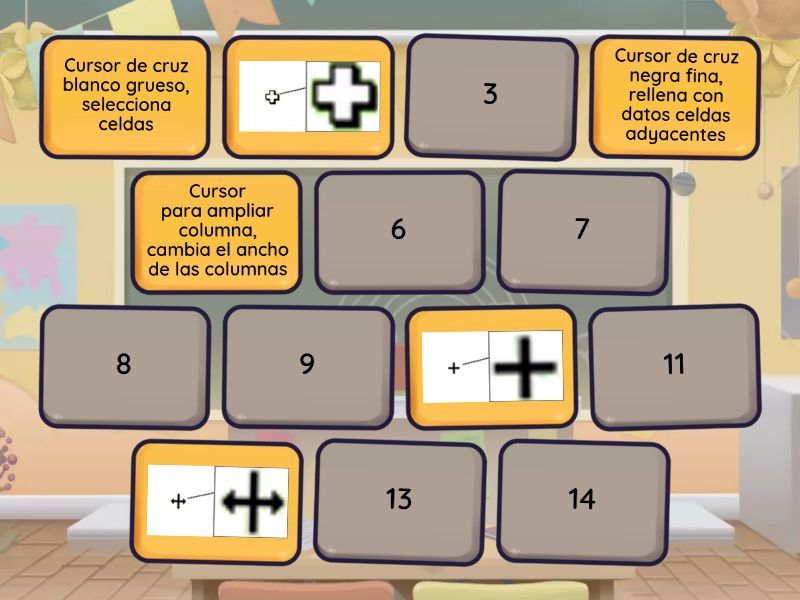 Cursor de cruz blanco grueso, selecciona celdas

3

Cursor de cruz negra fina, rellena con datos celdas adyacentes

Cursor para ampliar columna, cambia el ancho de las columnas

6

7

8

9

11

13

14