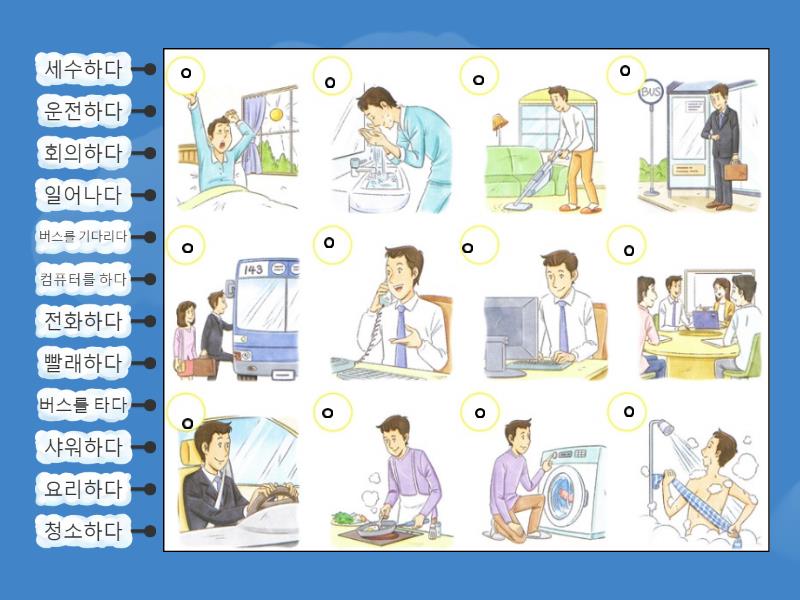 세수하다
운전하다
회의하다
일어나다
버스를 기다리다
컴퓨터를 하다
전화하다
빨래하다
버스를 타다
샤워하다
요리하다
청소하다

BUS

143