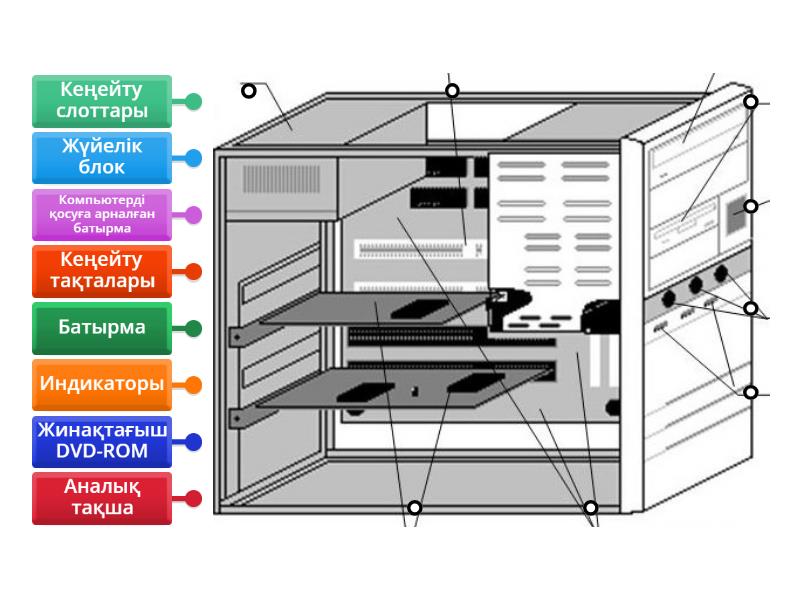 Кеңейту слоттары

Жүйелік блок

Компьютерді қосуға арналған батырма

Кеңейту тақталары

Батырма

Индикаторы

Жинақтағыш DVD-ROM

Аналық тақша