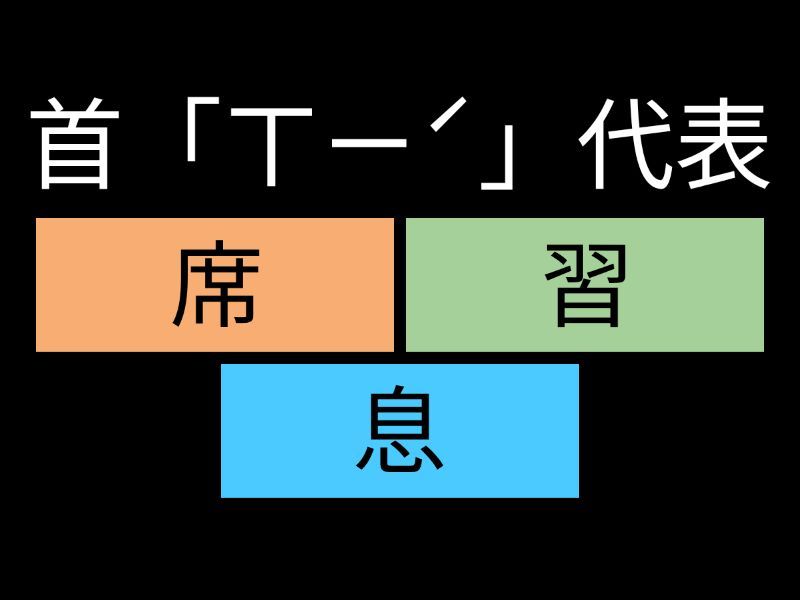 首「ㄒㄧˊ」代表

席

習

息