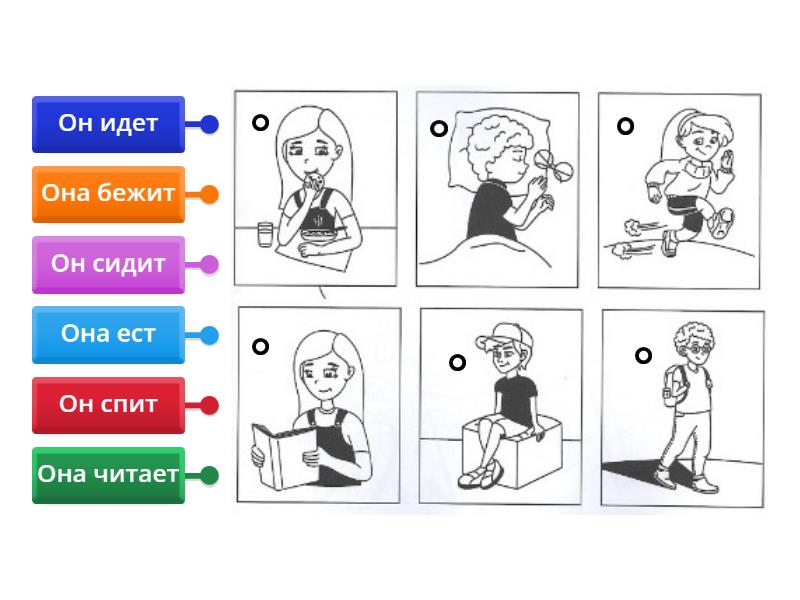 Он идет
Она бежит
Он сидит
Она ест
Он спит
Она читает