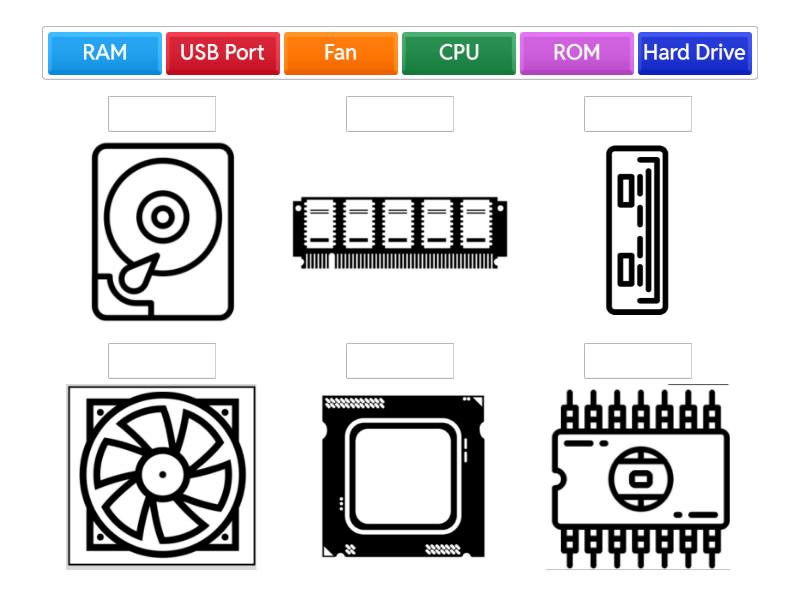 RAM USB Port Fan CPU ROM Hard Drive