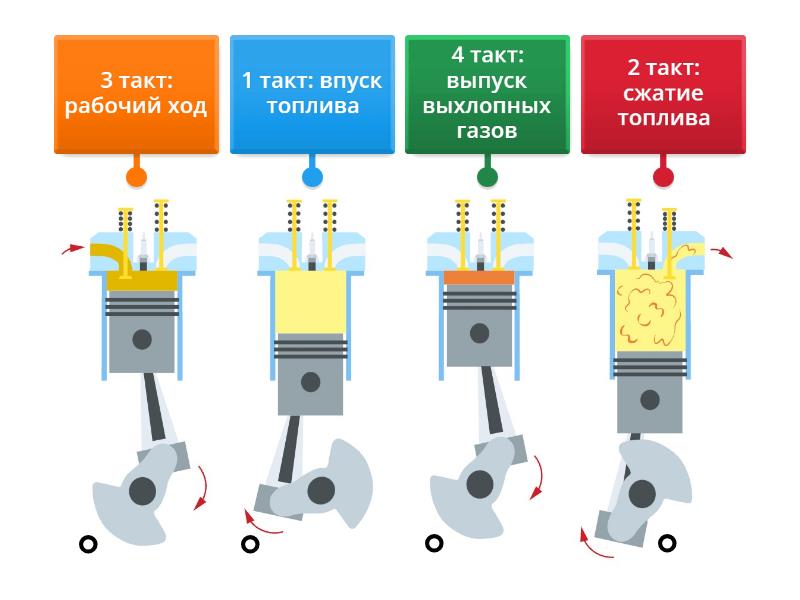 3 такт: рабочий ход

1 такт: впуск топлива

4 такт: выпуск выхлопных газов

2 такт: сжатие топлива