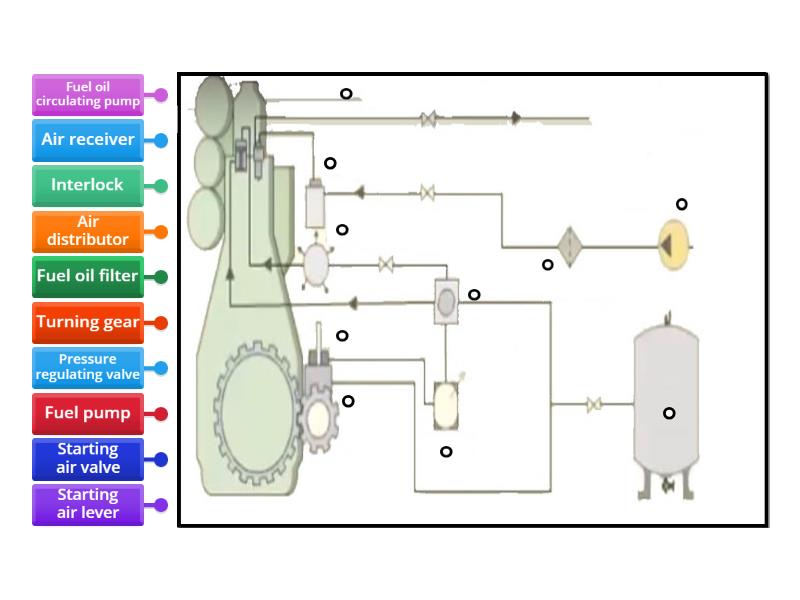 Fuel oil circulating pump
Air receiver
Interlock
Air distributor
Fuel oil filter
Turning gear
Pressure regulating valve
Fuel pump
Starting air valve
Starting air lever