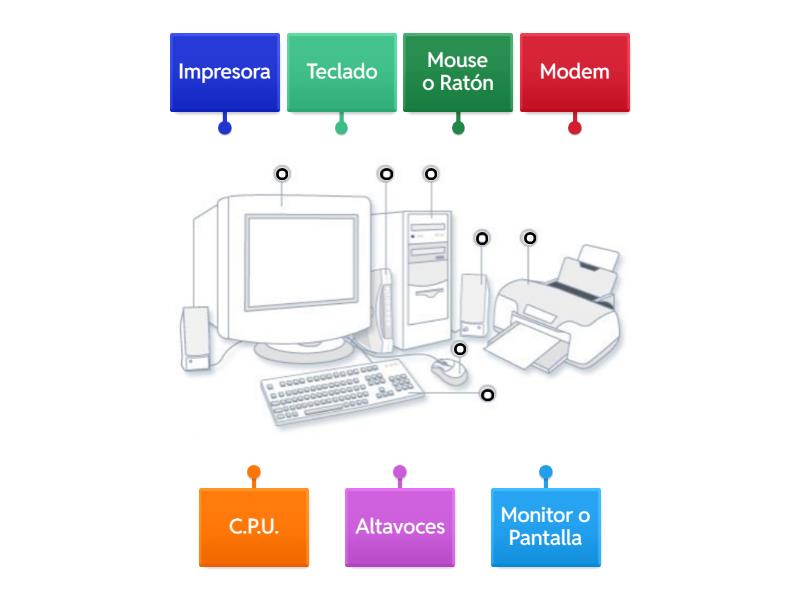 Impresora

Teclado

Mouse o Ratón

Modem

C.P.U.

Altavoces

Monitor o Pantalla