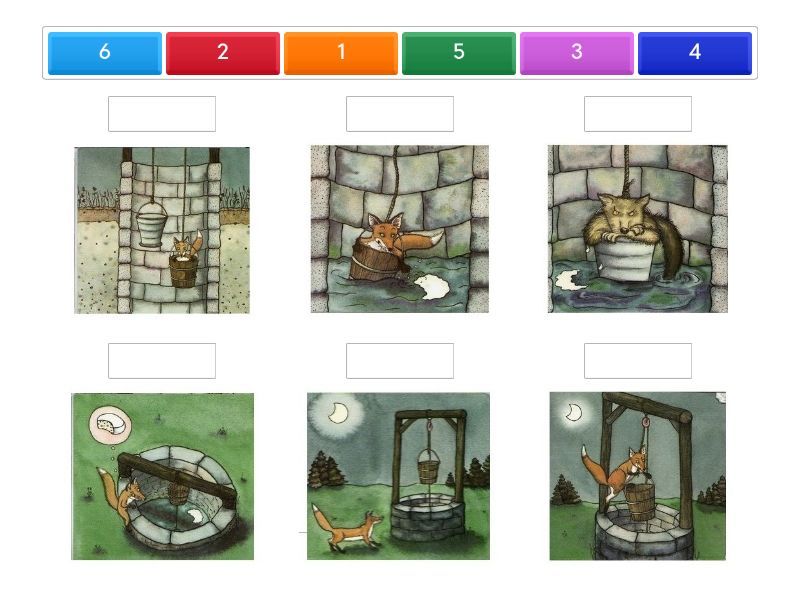 6 2 1 5 3 4