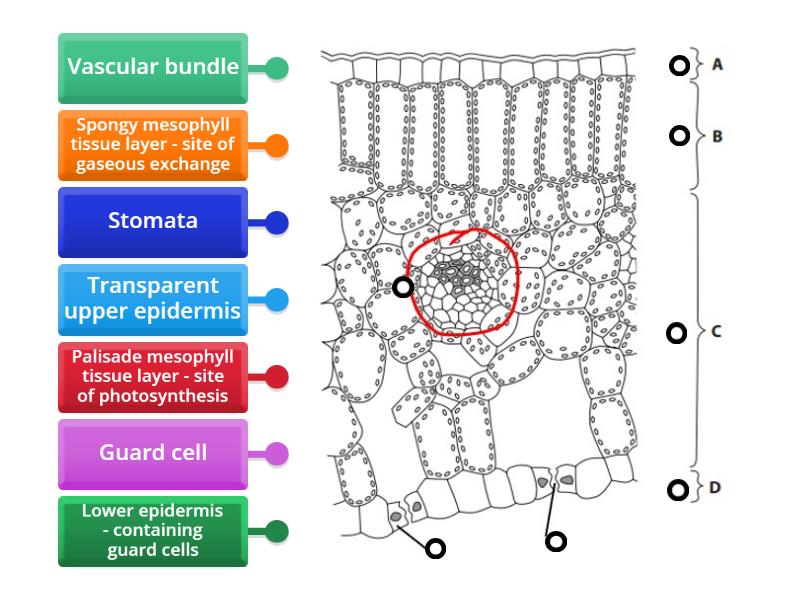 Vascular bundle

Spongy mesophyll tissue layer - site of gaseous exchange

Stomata

Transparent upper epidermis

Palisade mesophyll tissue layer - site of photosynthesis

Guard cell

Lower epidermis - containing guard cells

A

B

C

D