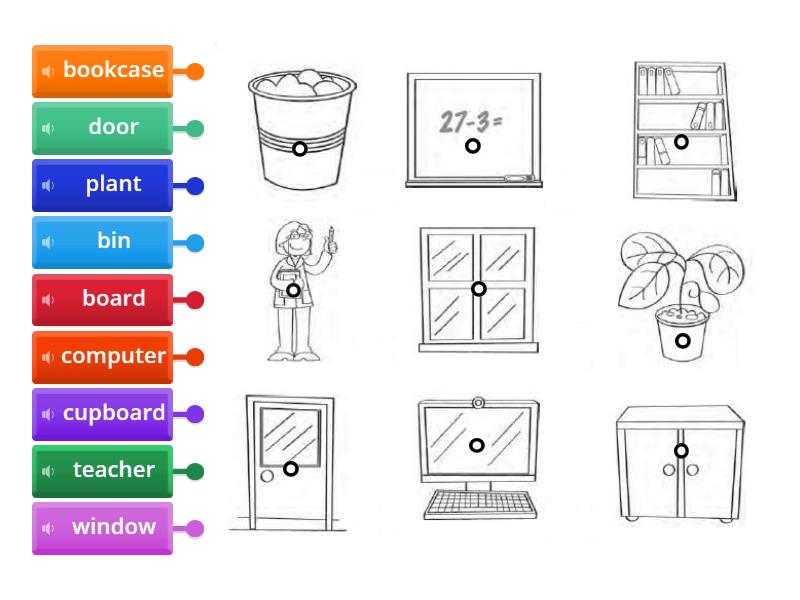 bookcase
door
plant
bin
board
computer
cupboard
teacher
window

27-3=