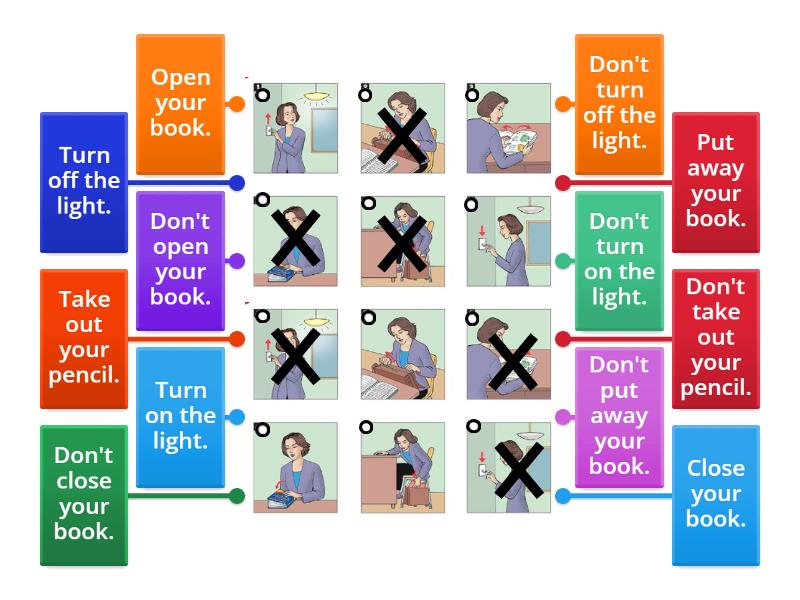 Open your book.

Turn off the light.

Don't open your book.

Take out your pencil.

Turn on the light.

Don't close your book.

Don't turn off the light.

Put away your book.

Don't turn on the light.

Don't take out your pencil.

Don't put away your book.

Close your book.