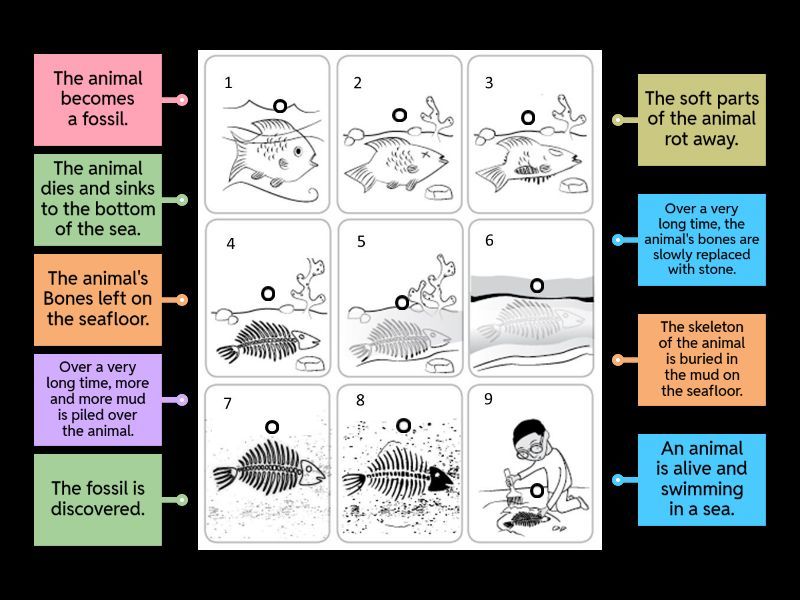 The animal becomes a fossil.

The animal dies and sinks to the bottom of the sea.

The animal's Bones left on the seafloor.

Over a very long time, more and more mud is piled over the animal.

The fossil is discovered.

1

2

3

4

5

6

7

8

9

The soft parts of the animal rot away.

Over a very long time, the animal's bones are slowly replaced with stone.

The skeleton of the animal is buried in the mud on the seafloor.

An animal is alive and swimming in a sea.