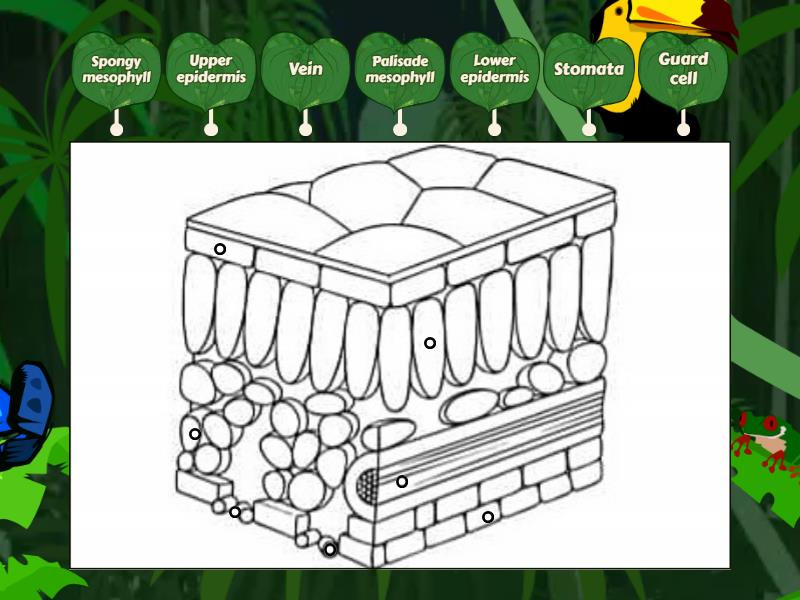 Spongy mesophyll

Upper epidermis

Vein

Palisade mesophyll

Lower epidermis

Stomata

Guard cell